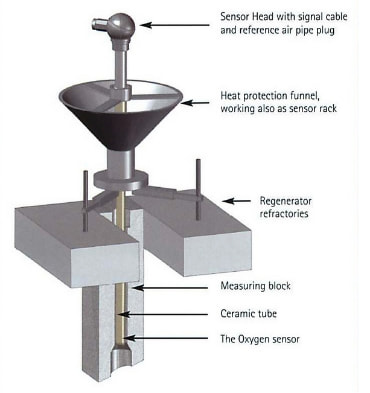 Sensor Head with signal cable and reference air pipe plug

Heat protection funnel, working also as sensor rack

Regenerator refractories

Measuring block

Ceramic tube

The Oxygen sensor